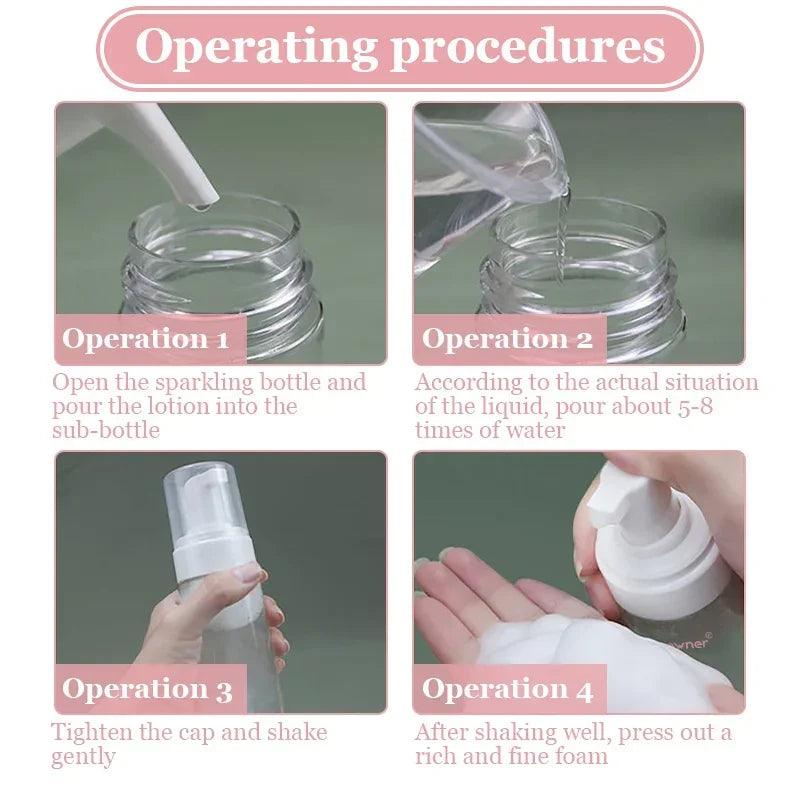 Operating procedures

Operation 1

Open the sparkling bottle and pour the lotion into the sub-bottle

Operation 2

According to the actual situation of the liquid, pour about 5-8 times of water

Operation 3

Tighten the cap and shake gently

Operation 4

After shaking well, press out a rich and fine foam