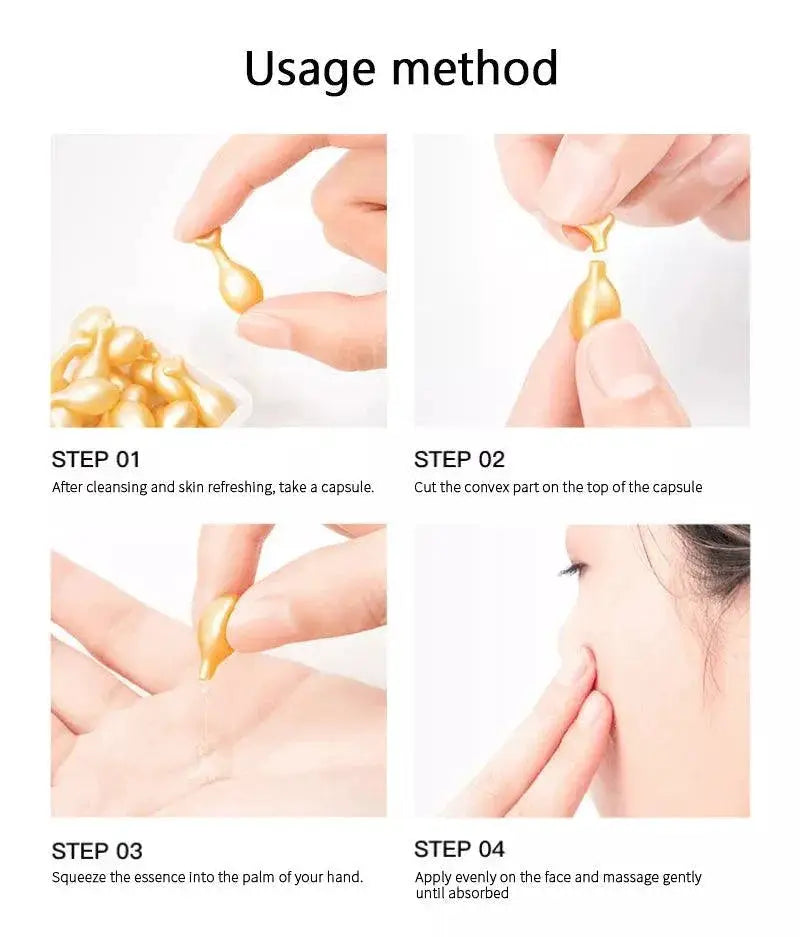 Usage method

STEP 01
After cleansing and skin refreshing, take a capsule.

STEP 02
Cut the convex part on the top of the capsule

STEP 03
Squeeze the essence into the palm of your hand.

STEP 04
Apply evenly on the face and massage gently until absorbed