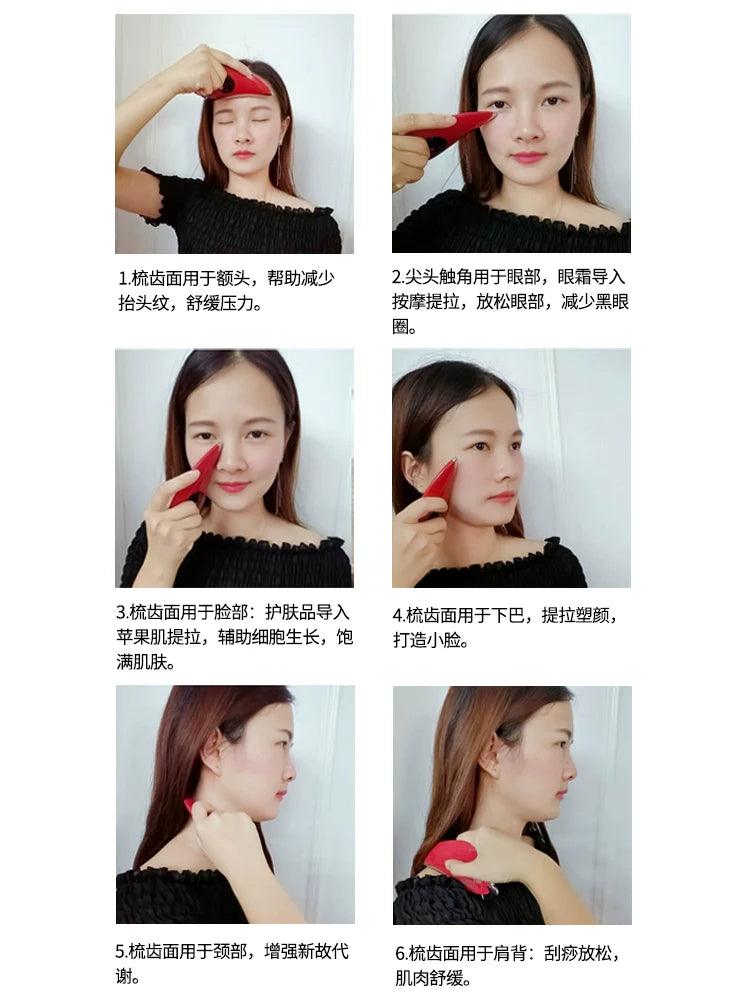 1.梳齿面用于额头，帮助减少抬头纹，舒缓压力。

2.尖头触角用于眼部，眼霜导入按摩提拉，放松眼部，减少黑眼圈。

3.梳齿面用于脸部：护肤品导入苹果肌提拉，辅助细胞生长，饱满肌肤。

4.梳齿面用于下巴，提拉塑颜，打造小脸。

5.梳齿面用于颈部，增强新故代谢。

6.梳齿面用于肩背：刮痧放松，肌肉舒缓。