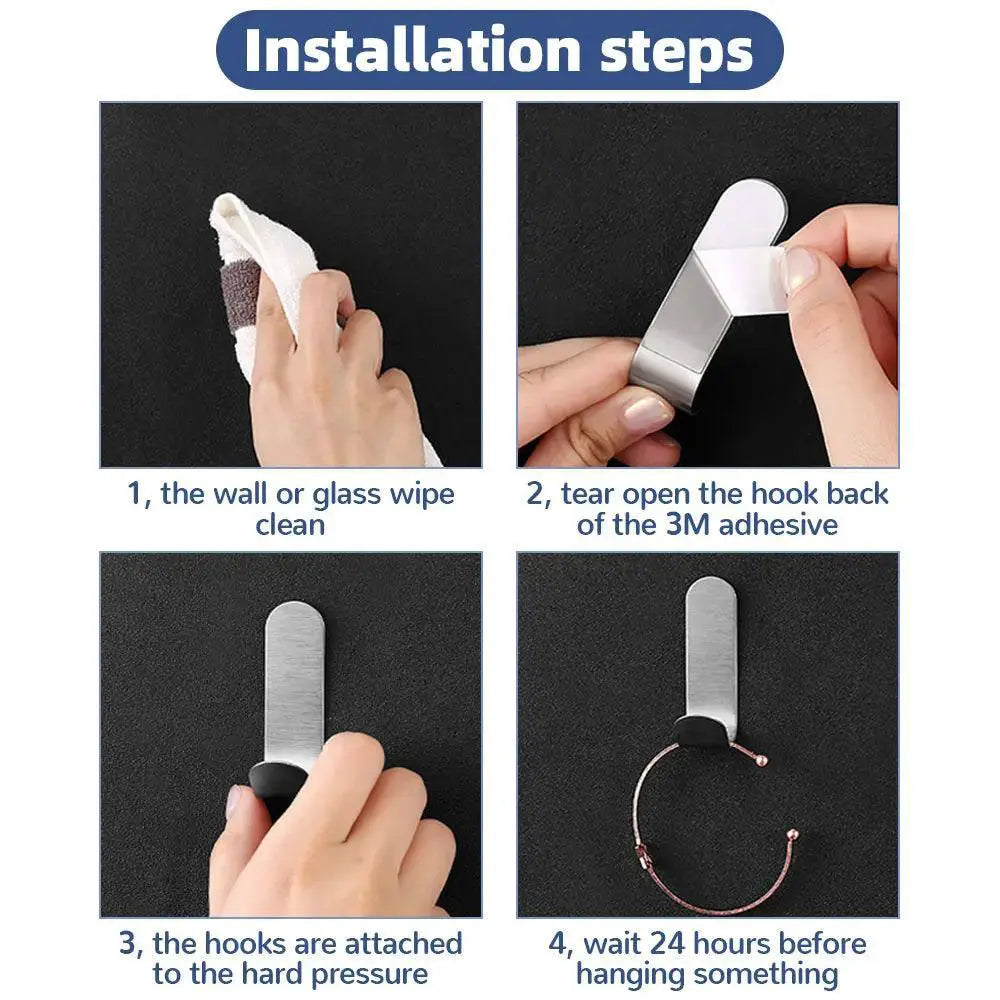 Installation steps

1, the wall or glass wipe clean

2, tear open the hook back of the 3M adhesive

3, the hooks are attached to the hard pressure

4, wait 24 hours before hanging something