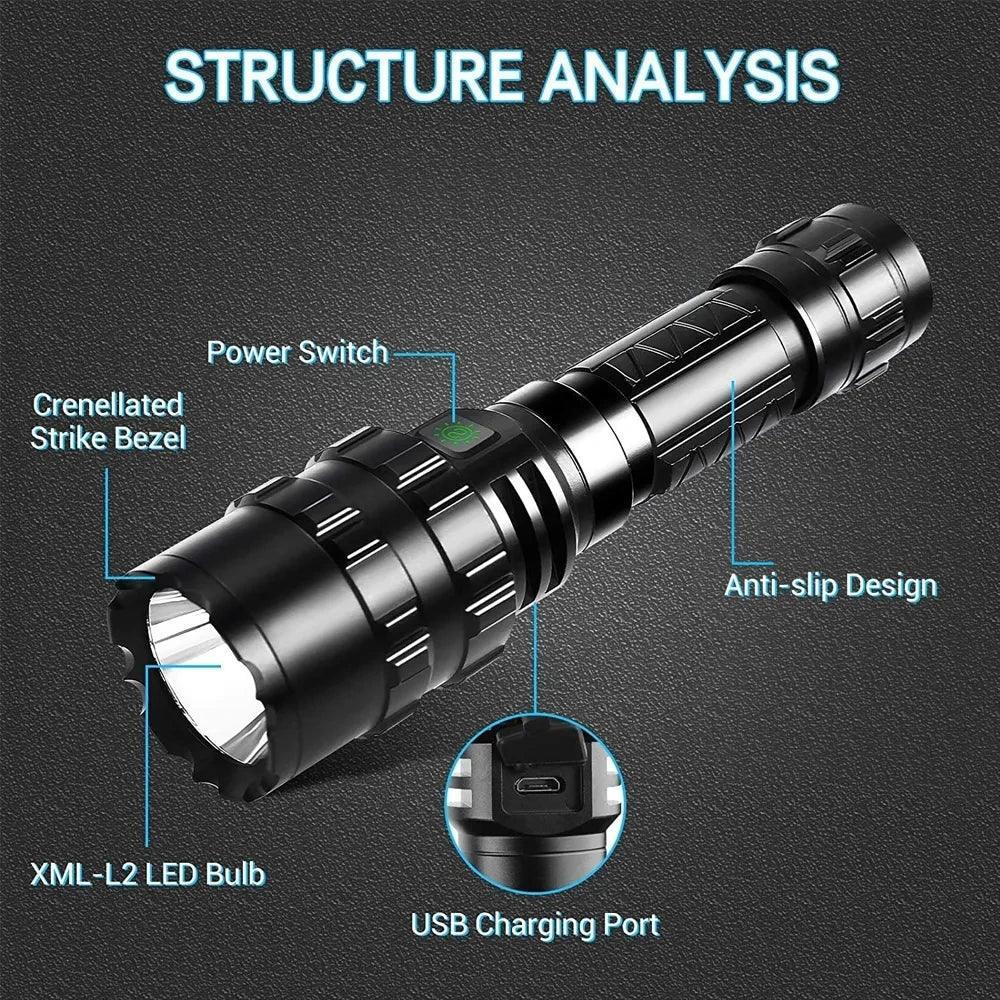 STRUCTURE ANALYSIS

Power Switch

Crenellated Strike Bezel

Anti-slip Design

XML-L2 LED Bulb

USB Charging Port