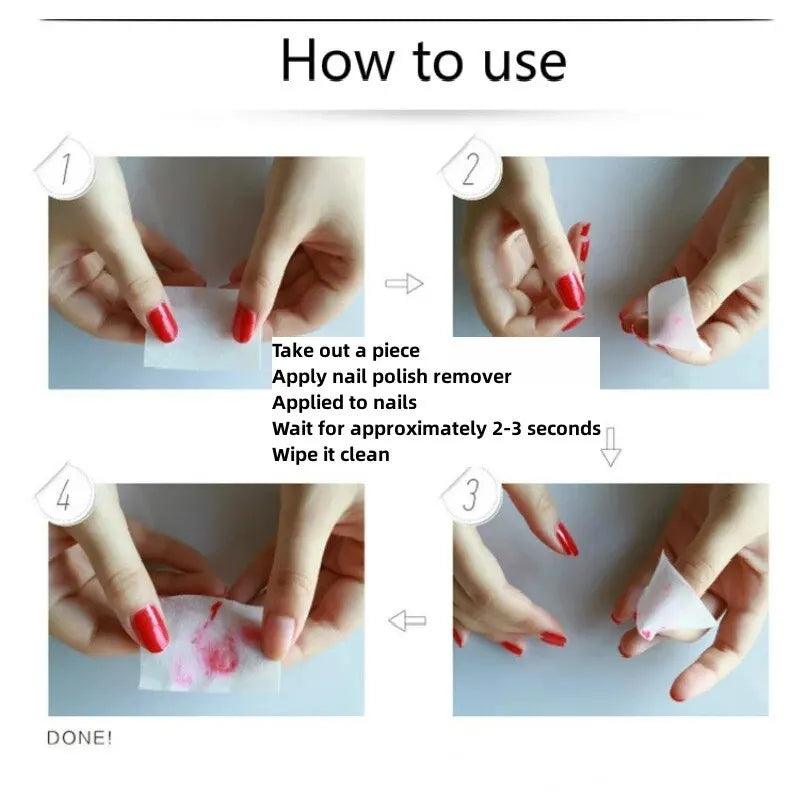 How to use

1

2

Take out a piece
Apply nail polish remover
Applied to nails
Wait for approximately 2-3 seconds
Wipe it clean

4

3

DONE!