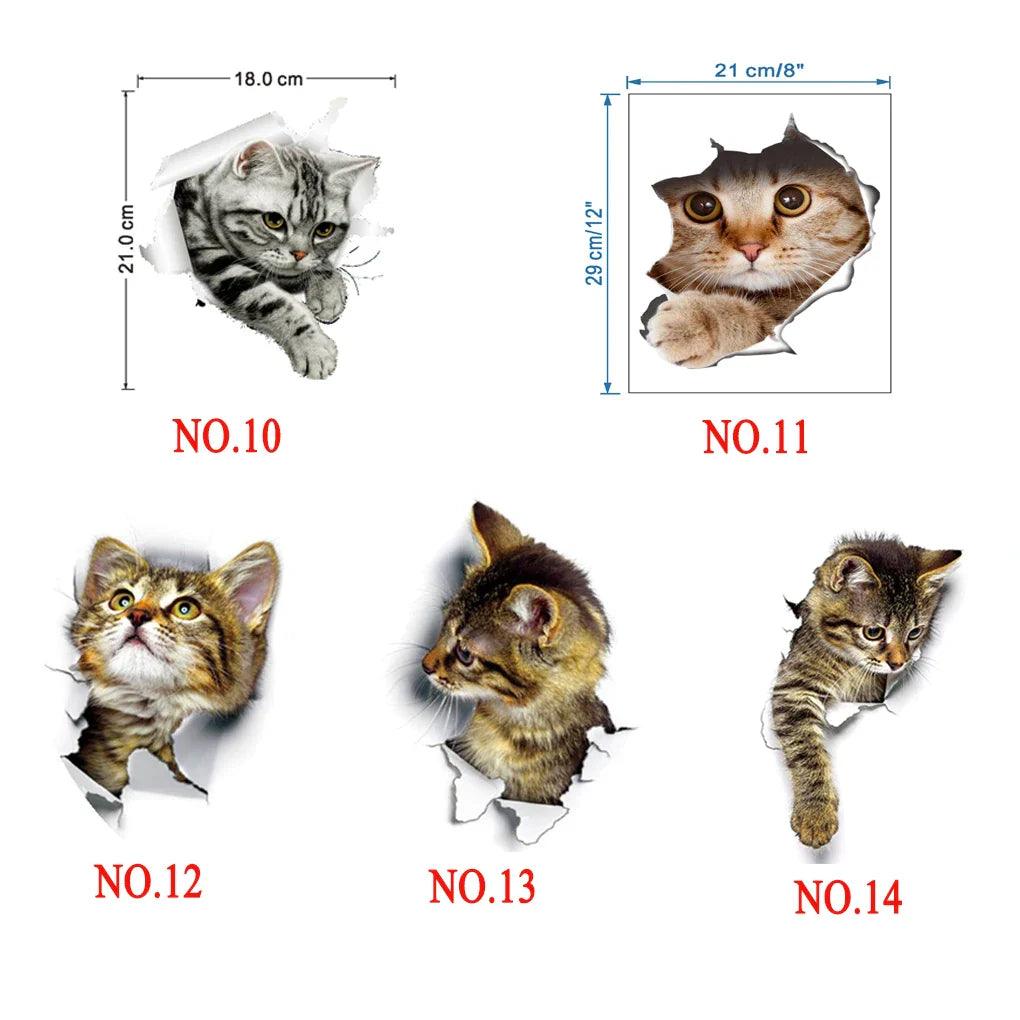 18.0 cm
21.0 cm
NO.10
21 cm/8"
29 cm/12"
NO.11
NO.12
NO.13
NO.14