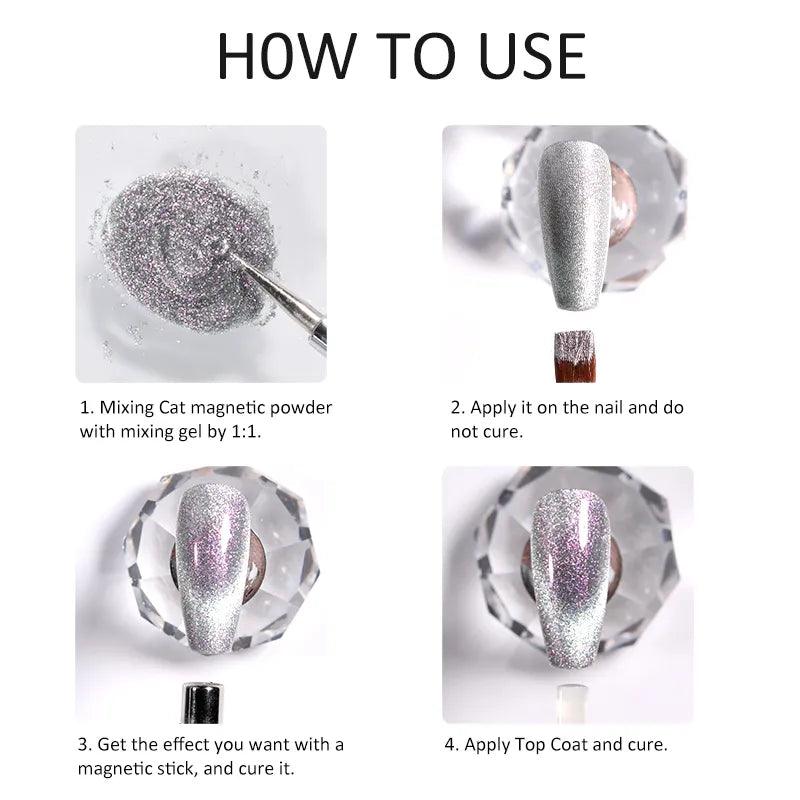 H0W TO USE

1. Mixing Cat magnetic powder with mixing gel by 1:1.

2. Apply it on the nail and do not cure.

3. Get the effect you want with a magnetic stick, and cure it.

4. Apply Top Coat and cure.