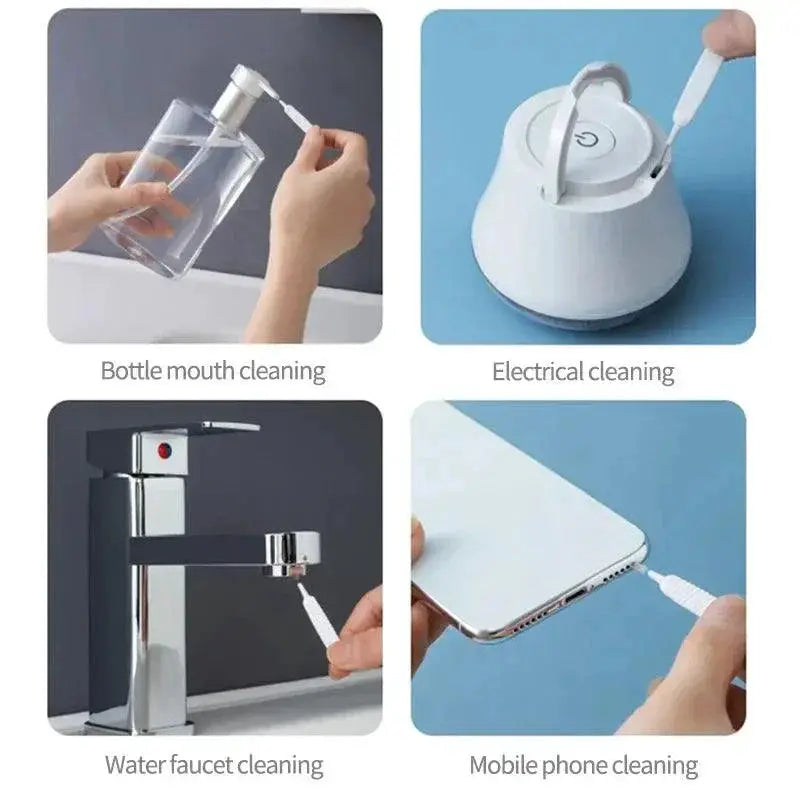 Bottle mouth cleaning

Electrical cleaning

Water faucet cleaning

Mobile phone cleaning