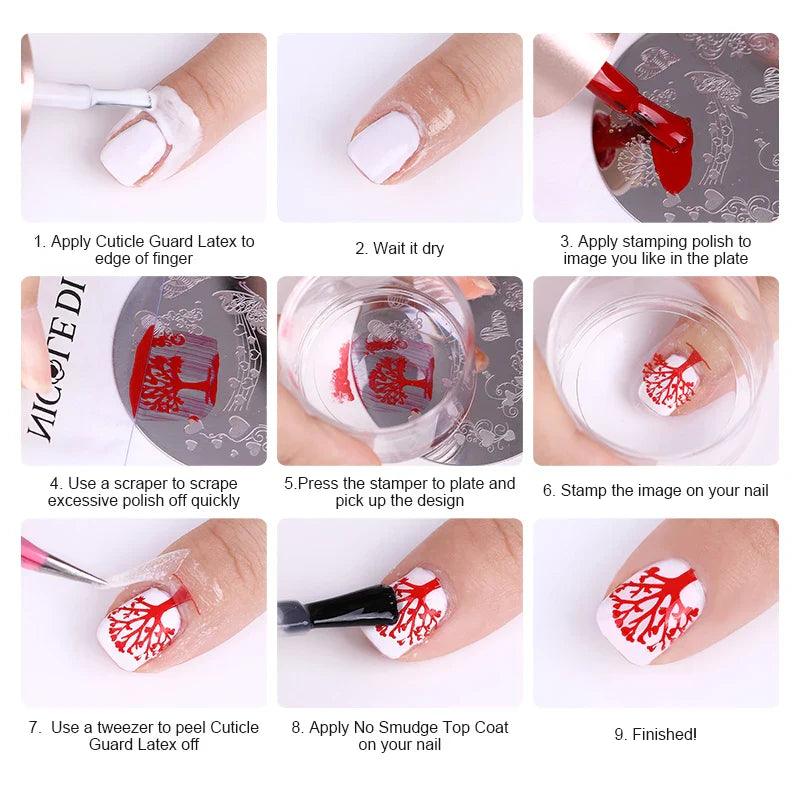 1. Apply Cuticle Guard Latex to edge of finger

2. Wait it dry

3. Apply stamping polish to image you like in the plate

NICOLE DI

4. Use a scraper to scrape excessive polish off quickly

5.Press the stamper to plate and pick up the design

6. Stamp the image on your nail

7. Use a tweezer to peel Cuticle Guard Latex off

8. Apply No Smudge Top Coat on your nail

9. Finished!