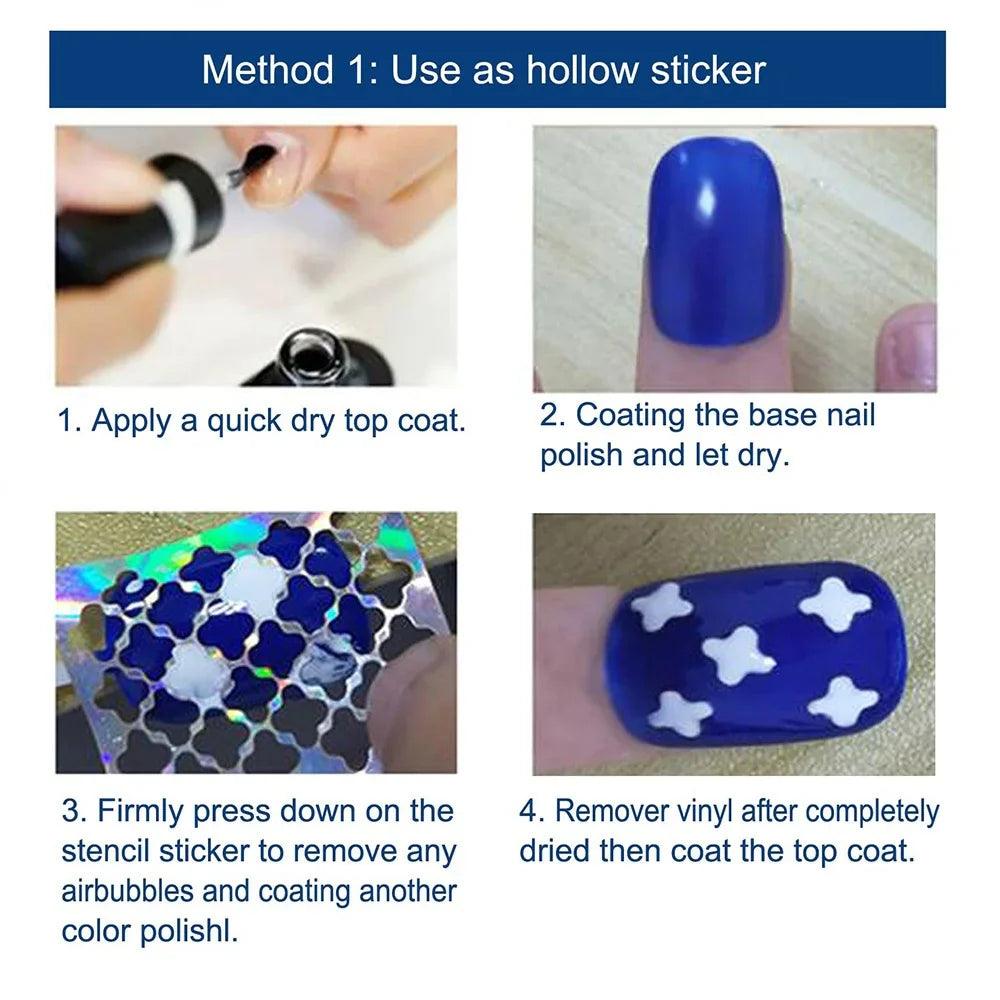 Method 1: Use as hollow sticker

1. Apply a quick dry top coat.

2. Coating the base nail polish and let dry.

3. Firmly press down on the stencil sticker to remove any airbubbles and coating another color polishl.

4. Remover vinyl after completely dried then coat the top coat.