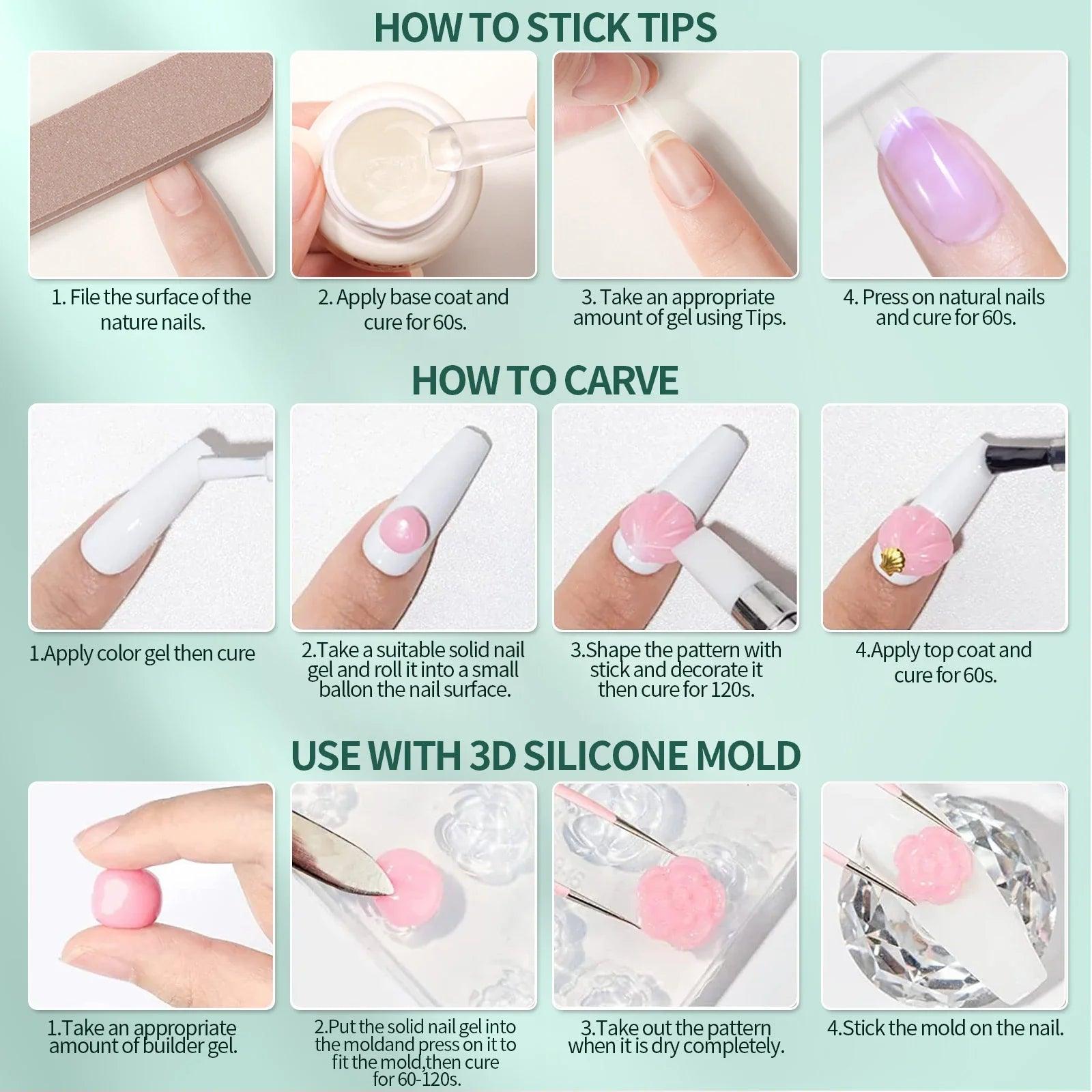 HOW TO STICK TIPS

1. File the surface of the nature nails.

2. Apply base coat and cure for 60s.

3. Take an appropriate amount of gel using Tips.

4. Press on natural nails and cure for 60s.

HOW TO CARVE

1.Apply color gel then cure

2.Take a suitable solid nail gel and roll it into a small ballon the nail surface.

3.Shape the pattern with stick and decorate it then cure for 120s.

4.Apply top coat and cure for 60s.

USE WITH 3D SILICONE MOLD

1.Take an appropriate amount of builder gel.

2.Put the solid nail gel into the moldand press on it to fit the mold,then cure for 60-120s.

3.Take out the pattern when it is dry completely.

4.Stick the mold on the nail.