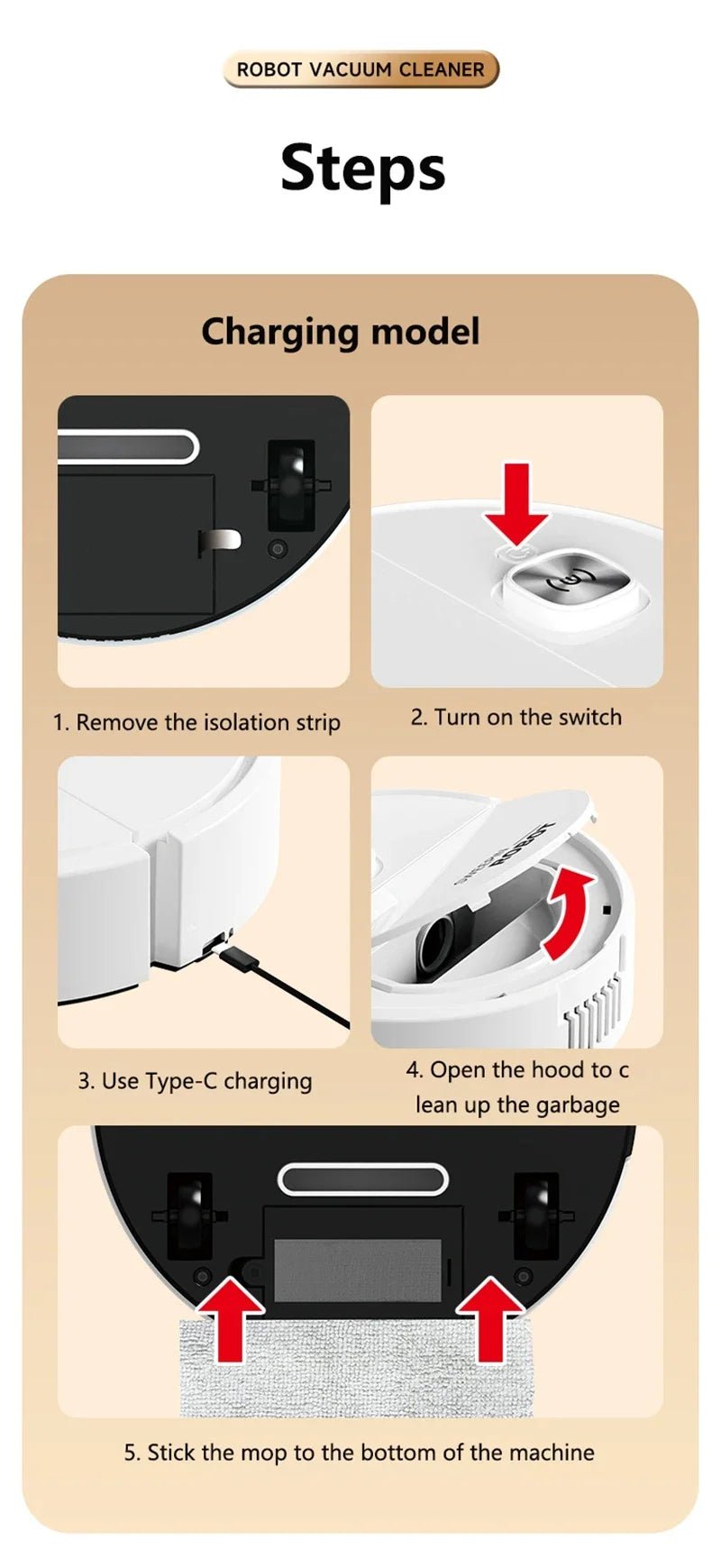 ROBOT VACUUM CLEANER

Steps

Charging model

1. Remove the isolation strip

2. Turn on the switch

3. Use Type-C charging

4. Open the hood to c lean up the garbage

5. Stick the mop to the bottom of the machine