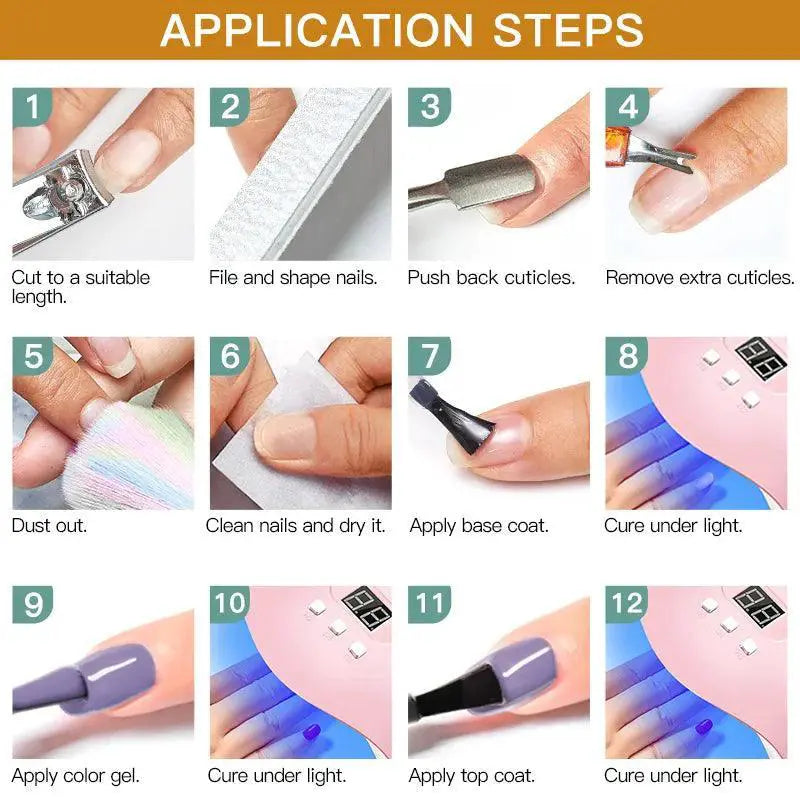 APPLICATION STEPS

1
Cut to a suitable length.

2
File and shape nails.

3
Push back cuticles.

4
Remove extra cuticles.

5
Dust out.

6
Clean nails and dry it.

7
Apply base coat.

8
Cure under light.

9
Apply color gel.

10
Cure under light.

11
Apply top coat.

12
Cure under light.