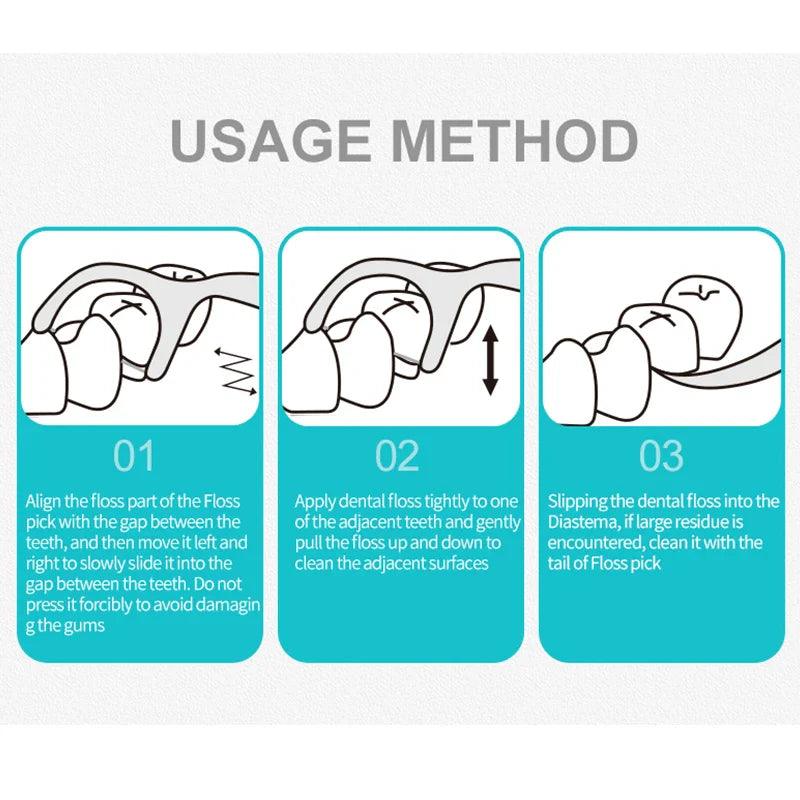 USAGE METHOD

01

Align the floss part of the Floss pick with the gap between the teeth, and then move it left and right to slowly slide it into the gap between the teeth. Do not press it forcibly to avoid damagin g the gums

02

Apply dental floss tightly to one of the adjacent teeth and gently pull the floss up and down to clean the adjacent surfaces

03

Slipping the dental floss into the Diastema, if large residue is encountered, clean it with the tail of Floss pick