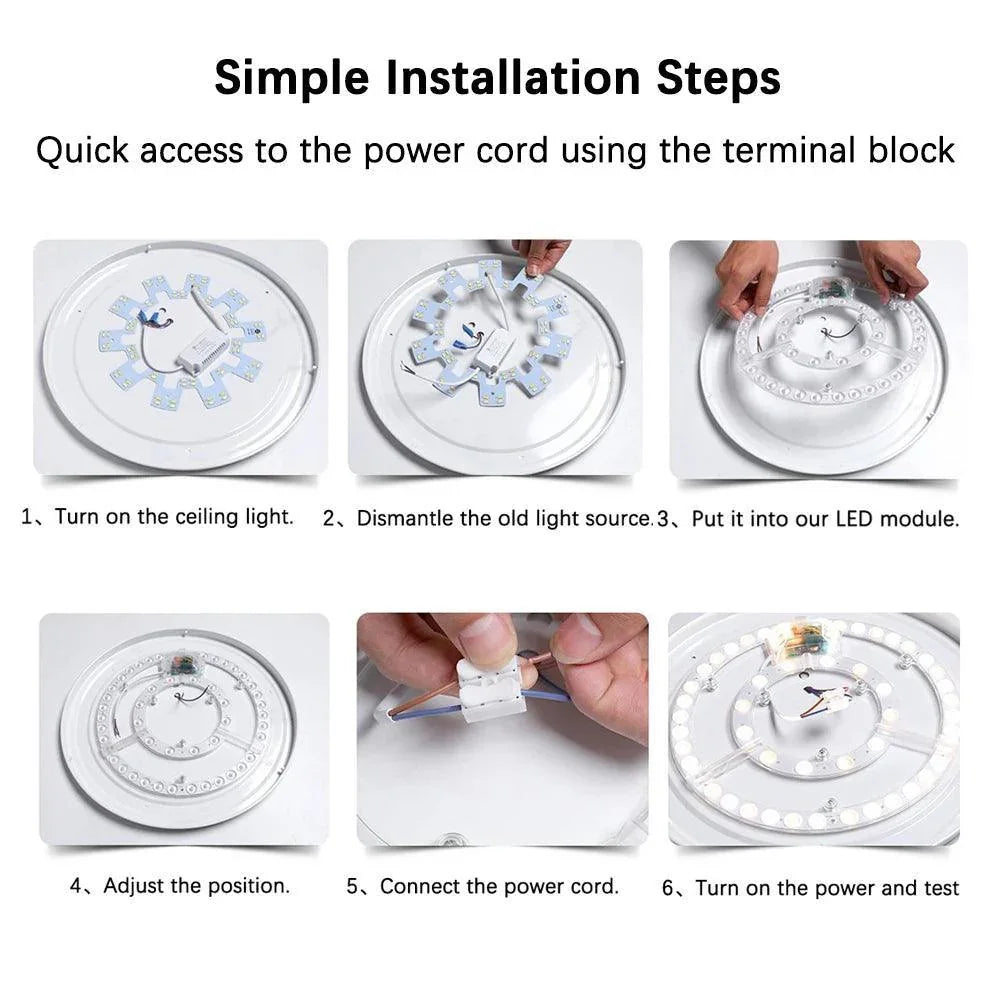 Simple Installation Steps

Quick access to the power cord using the terminal block

1、Turn on the ceiling light.

2、Dismantle the old light source.

3、Put it into our LED module.

4、Adjust the position.

5、Connect the power cord.

6、Turn on the power and test