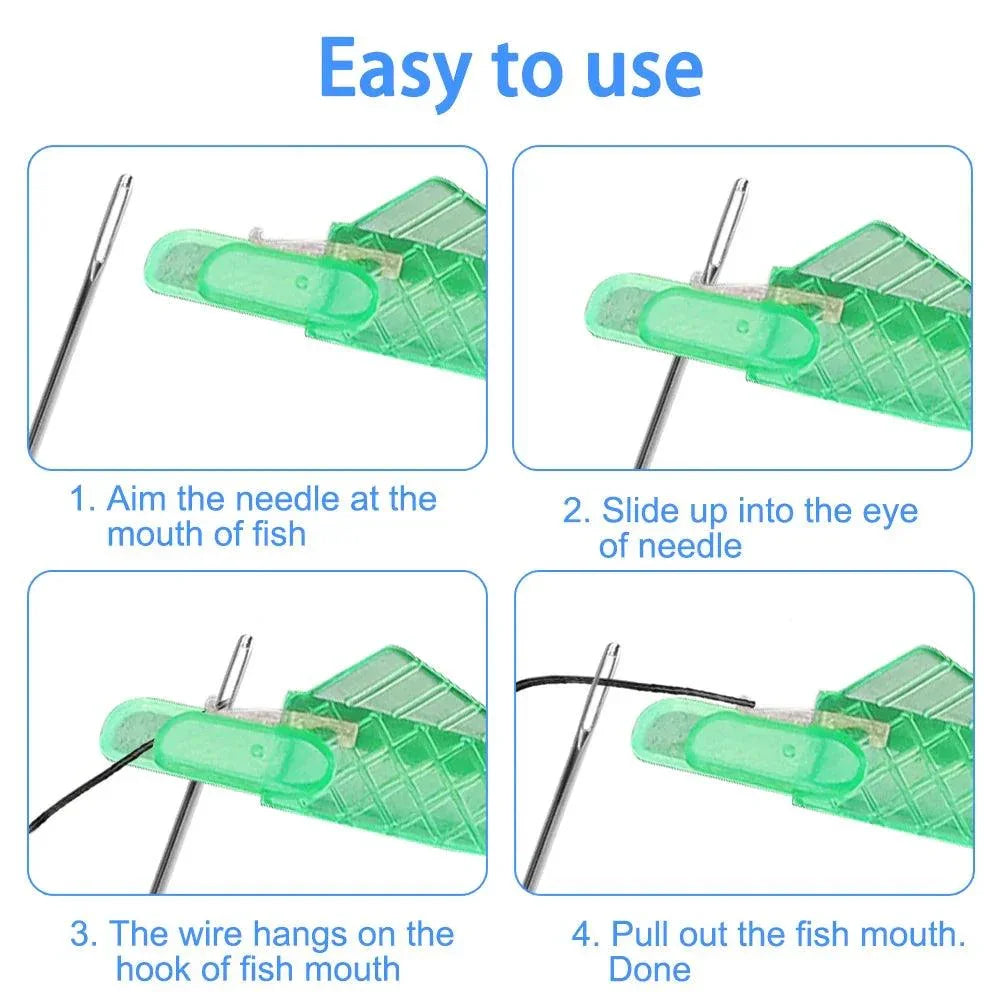 Easy to use

1. Aim the needle at the mouth of fish

2. Slide up into the eye of needle

3. The wire hangs on the hook of fish mouth

4. Pull out the fish mouth. Done