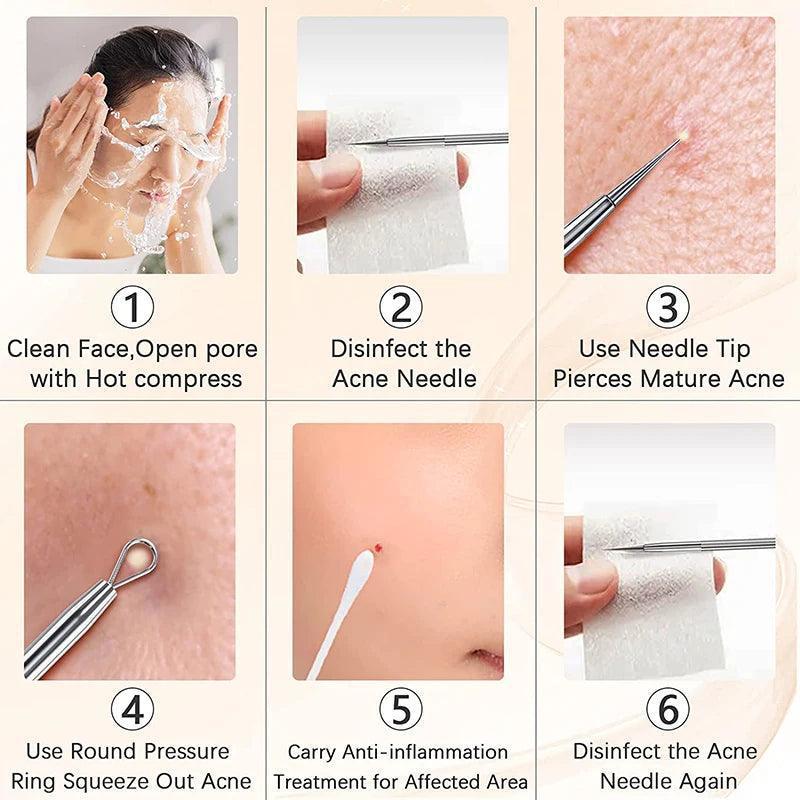 1
Clean Face,Open pore with Hot compress

2
Disinfect the Acne Needle

3
Use Needle Tip Pierces Mature Acne

4
Use Round Pressure Ring Squeeze Out Acne

5
Carry Anti-inflammation Treatment for Affected Area

6
Disinfect the Acne Needle Again