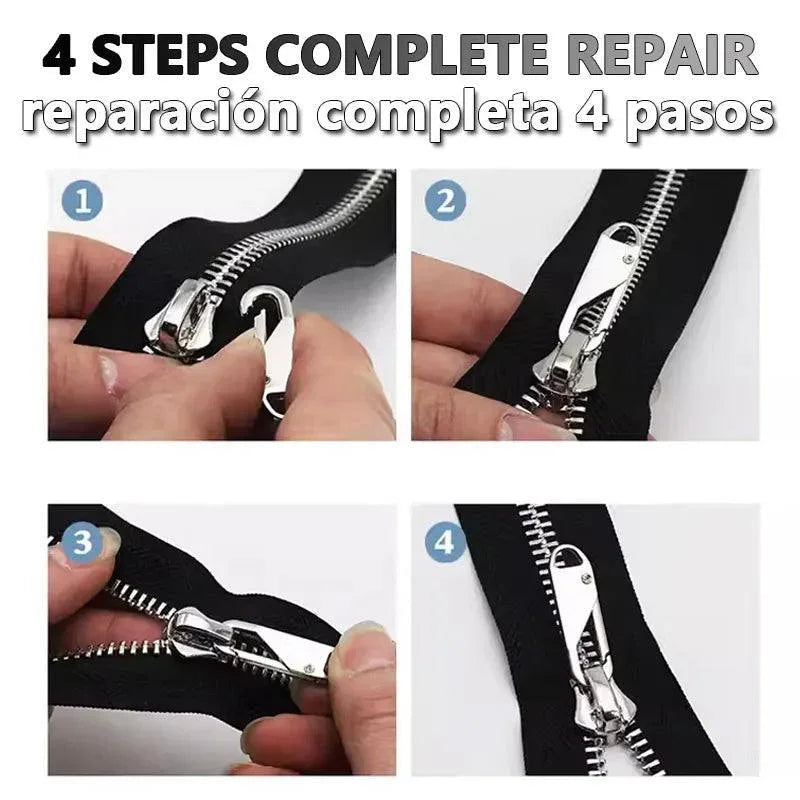 4 STEPS COMPLETE REPAIR
reparación completa 4 pasos

1

2

3

4