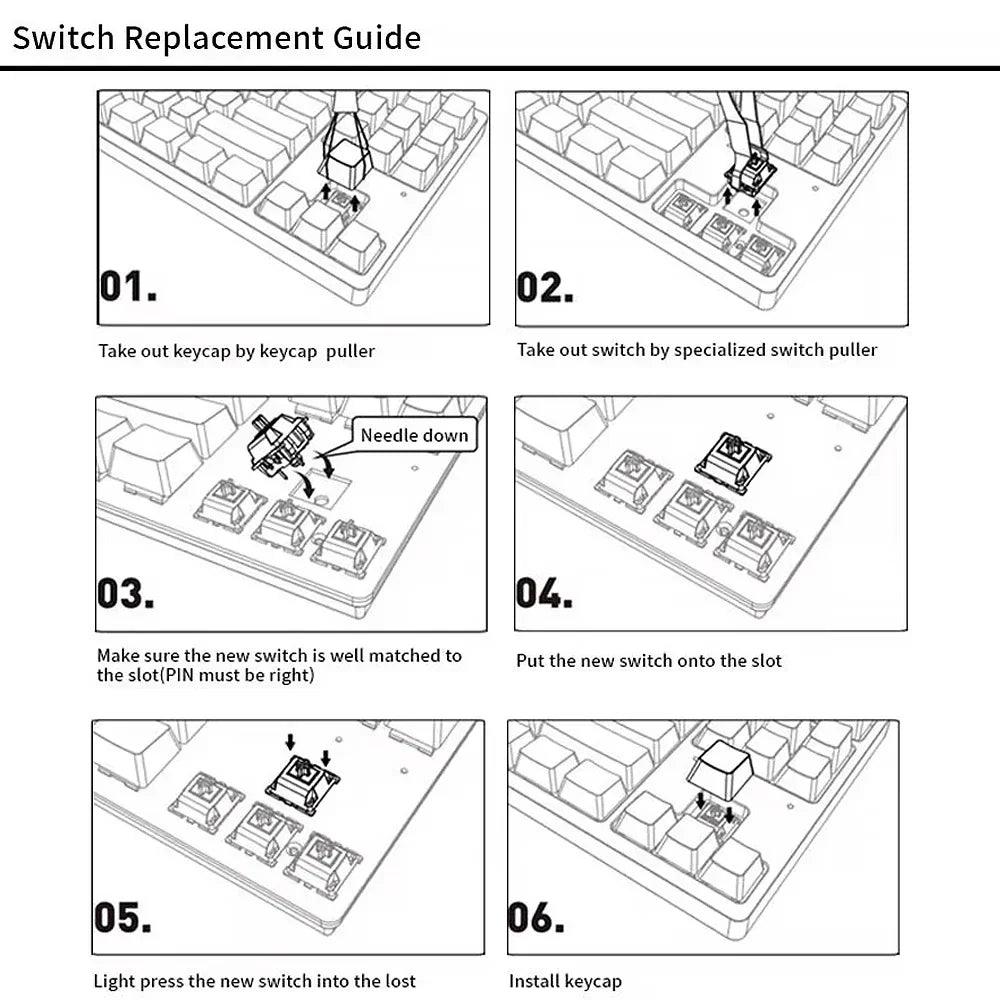 Switch Replacement Guide

01.

Take out keycap by keycap puller

02.

Take out switch by specialized switch puller

Needle down

03.

Make sure the new switch is well matched to the slot(PIN must be right)

04.

Put the new switch onto the slot

05.

Light press the new switch into the lost

06.

Install keycap