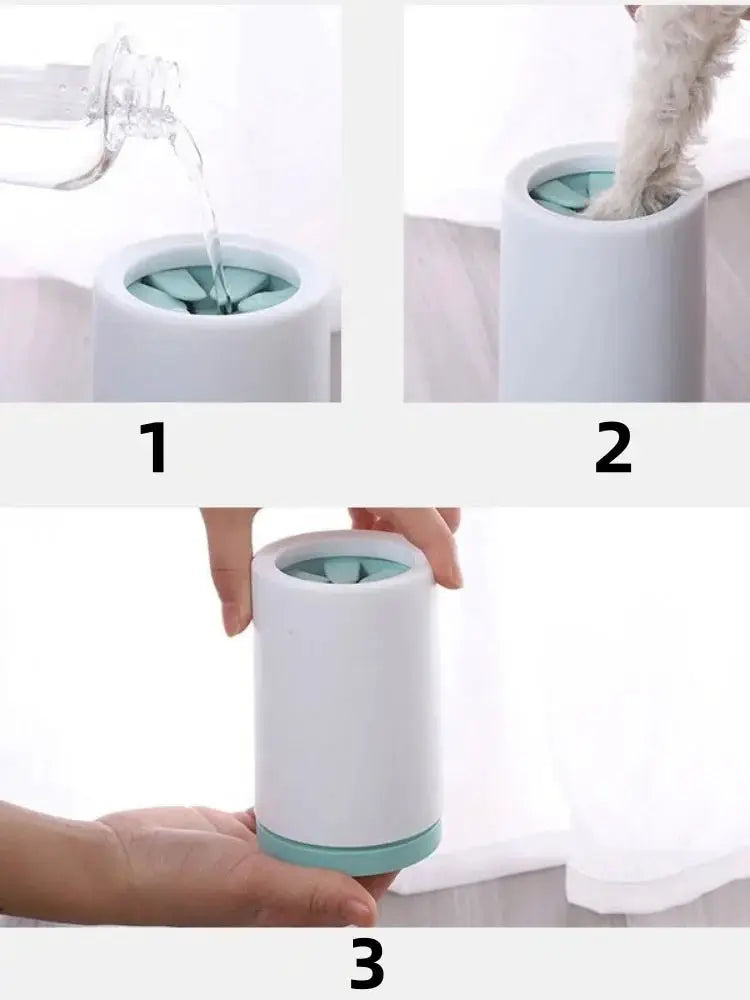 1

2

3