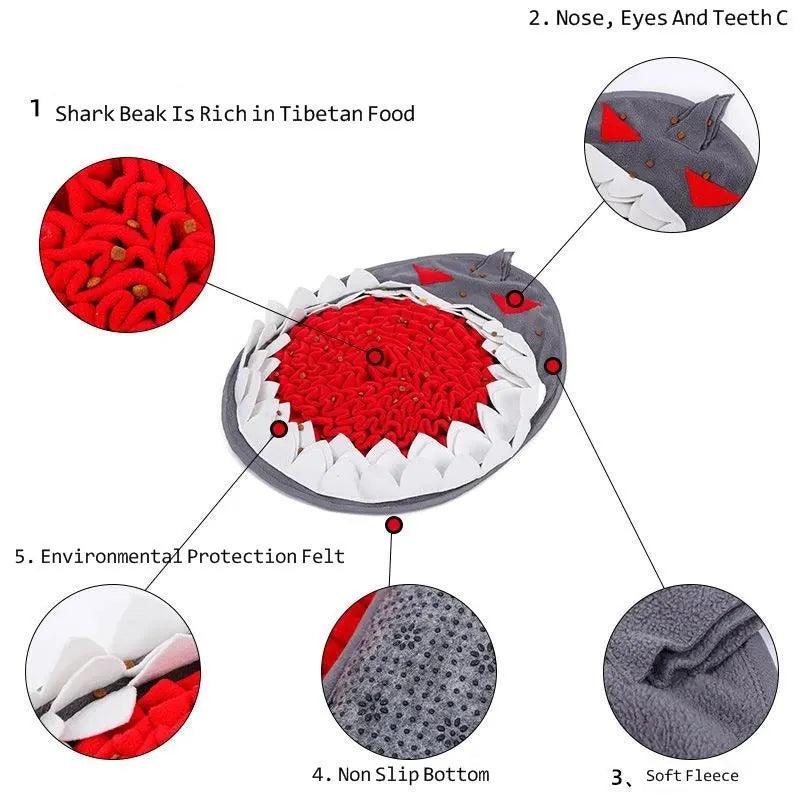 2. Nose, Eyes And Teeth C

1 Shark Beak Is Rich in Tibetan Food

5. Environmental Protection Felt

4. Non Slip Bottom

3、Soft Fleece