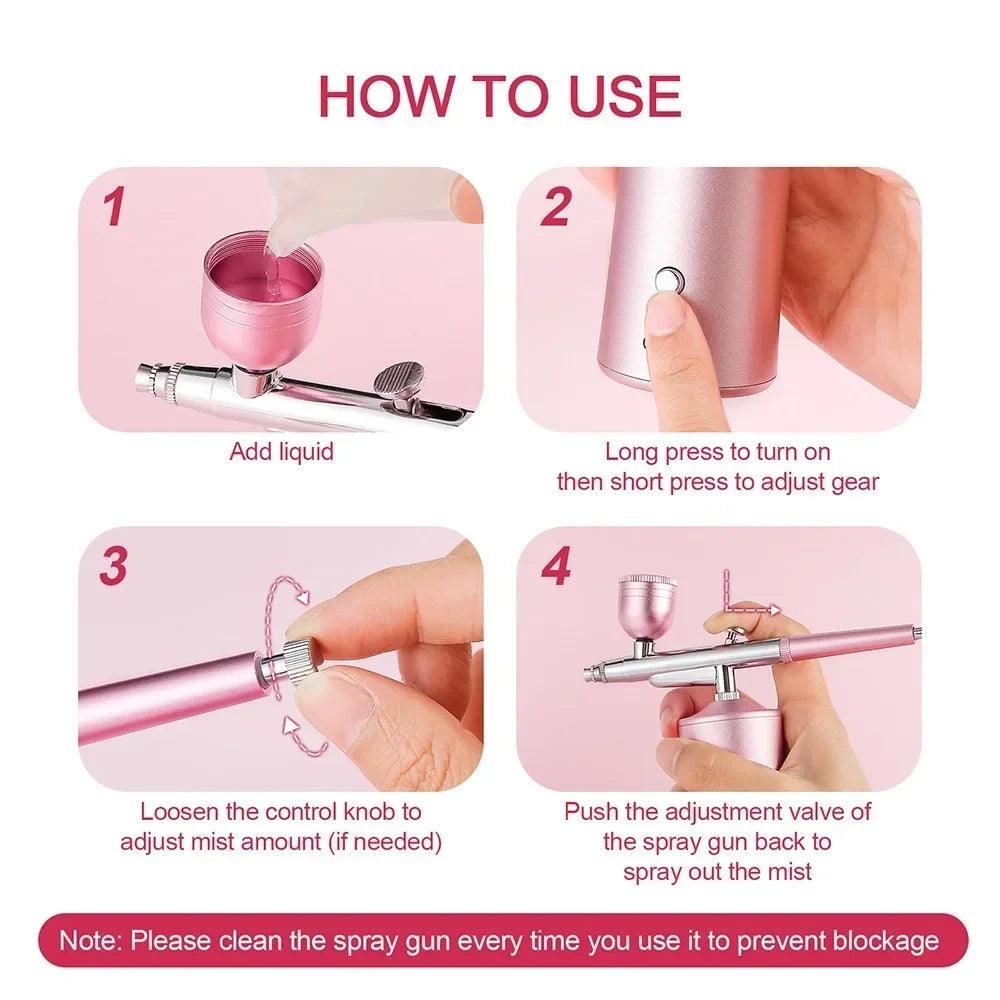 HOW TO USE

1

Add liquid

2

Long press to turn on then short press to adjust gear

3

Loosen the control knob to adjust mist amount (if needed)

4

Push the adjustment valve of the spray gun back to spray out the mist

Note: Please clean the spray gun every time you use it to prevent blockage