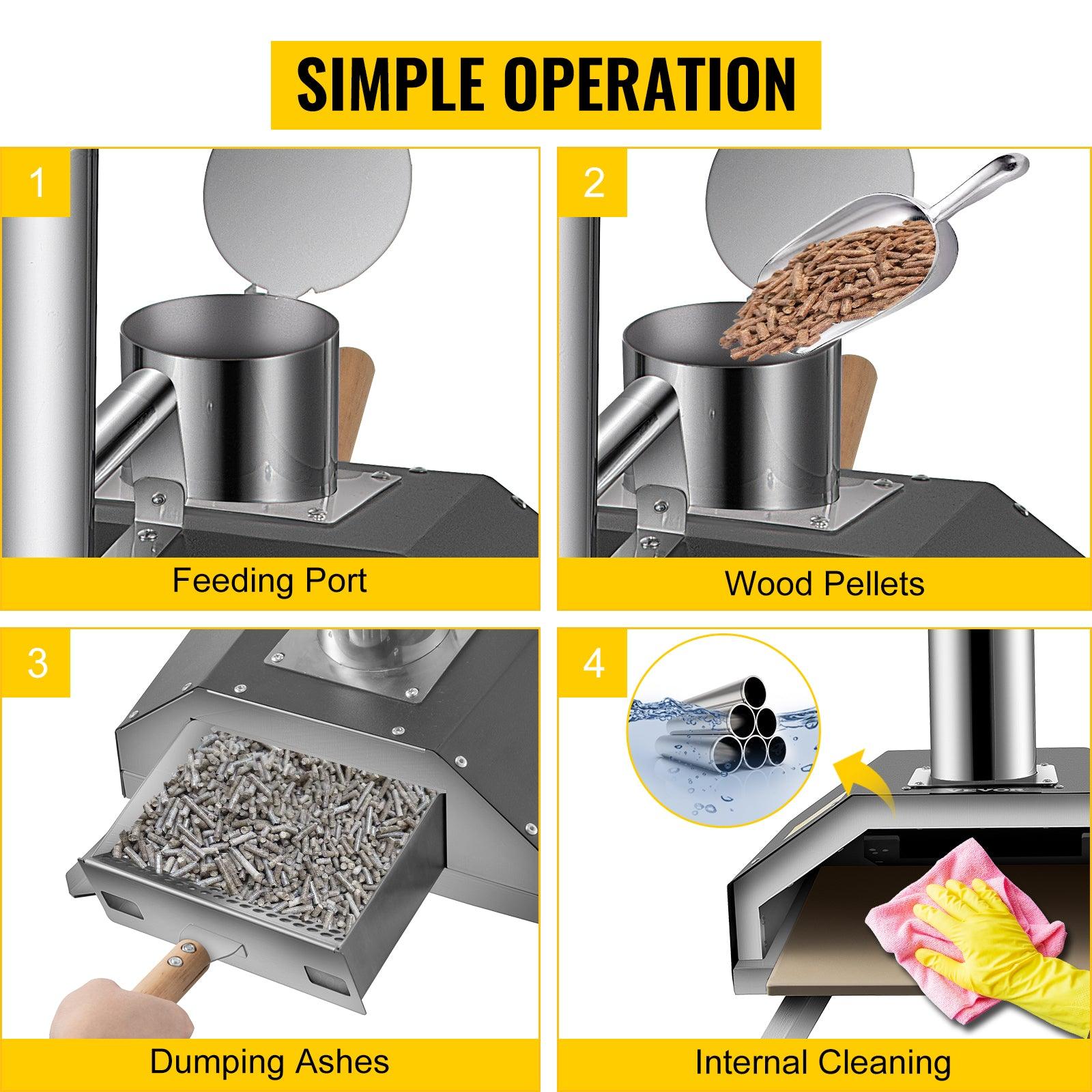 SIMPLE OPERATION

1

Feeding Port

2

Wood Pellets

3

Dumping Ashes

4

VEVOR

Internal Cleaning