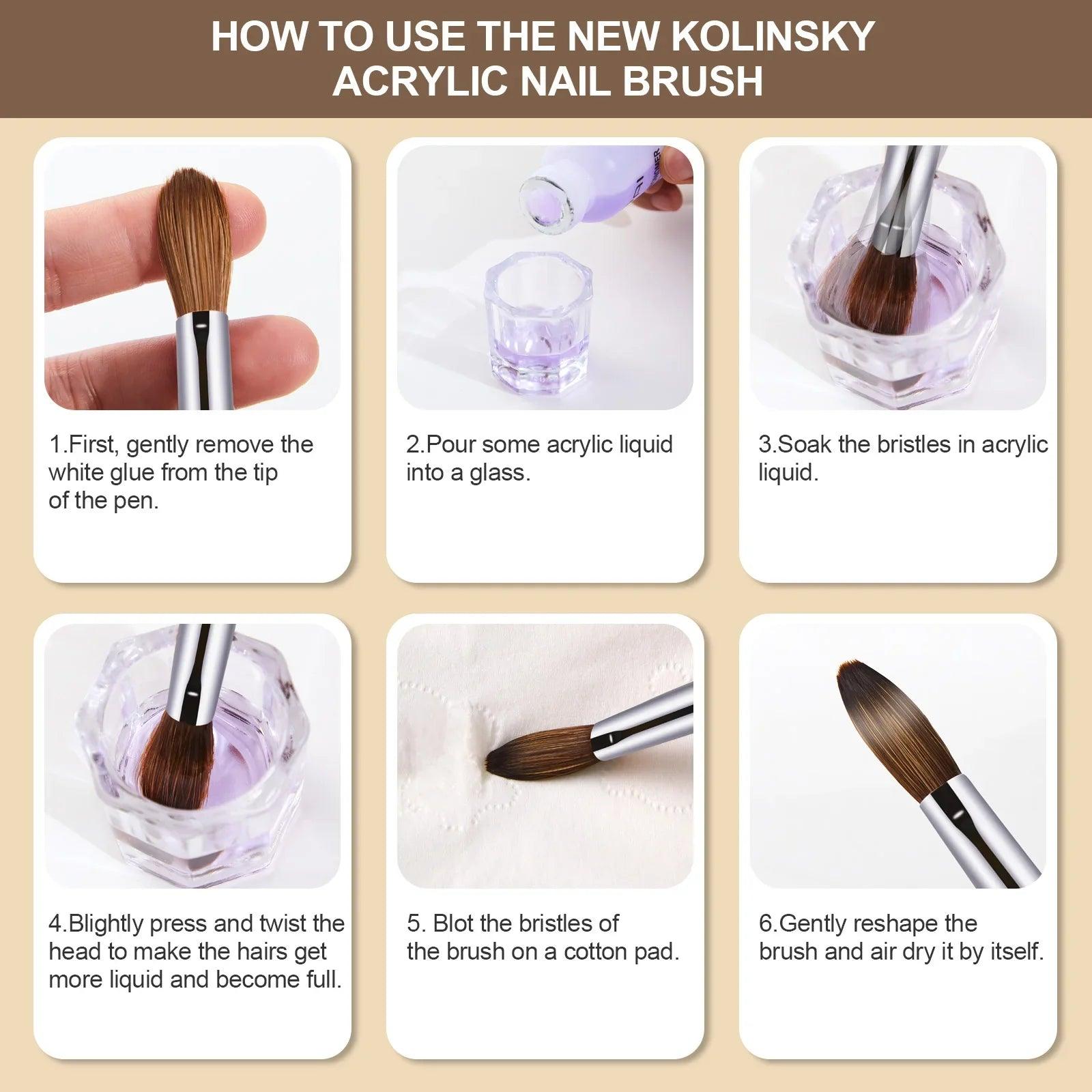 HOW TO USE THE NEW KOLINSKY ACRYLIC NAIL BRUSH

1.First, gently remove the white glue from the tip of the pen.

2.Pour some acrylic liquid into a glass.

3.Soak the bristles in acrylic liquid.

4.Blightly press and twist the head to make the hairs get more liquid and become full.

5. Blot the bristles of the brush on a cotton pad.

6.Gently reshape the brush and air dry it by itself.