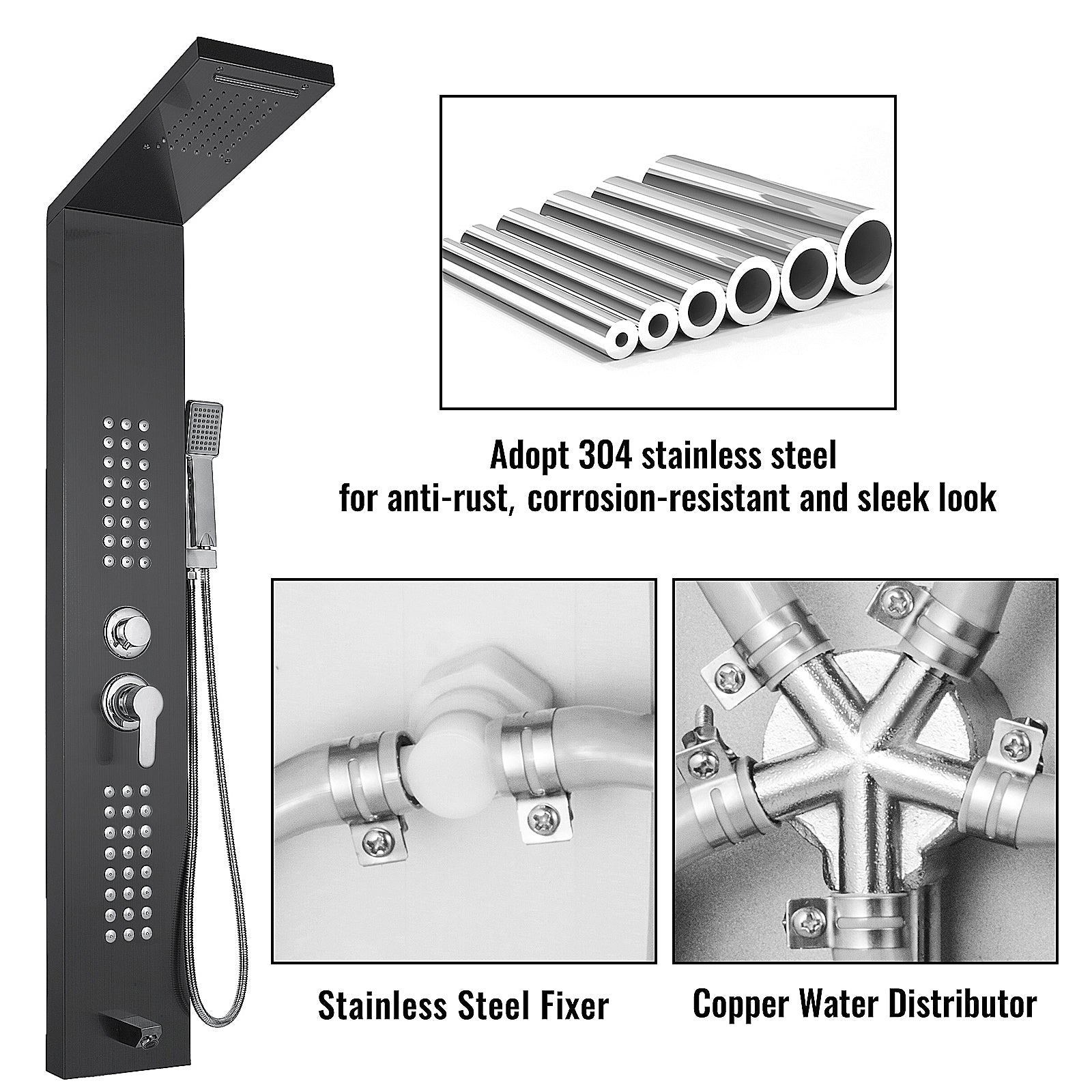 Adopt 304 stainless steel
for anti-rust, corrosion-resistant and sleek look

Stainless Steel Fixer

Copper Water Distributor