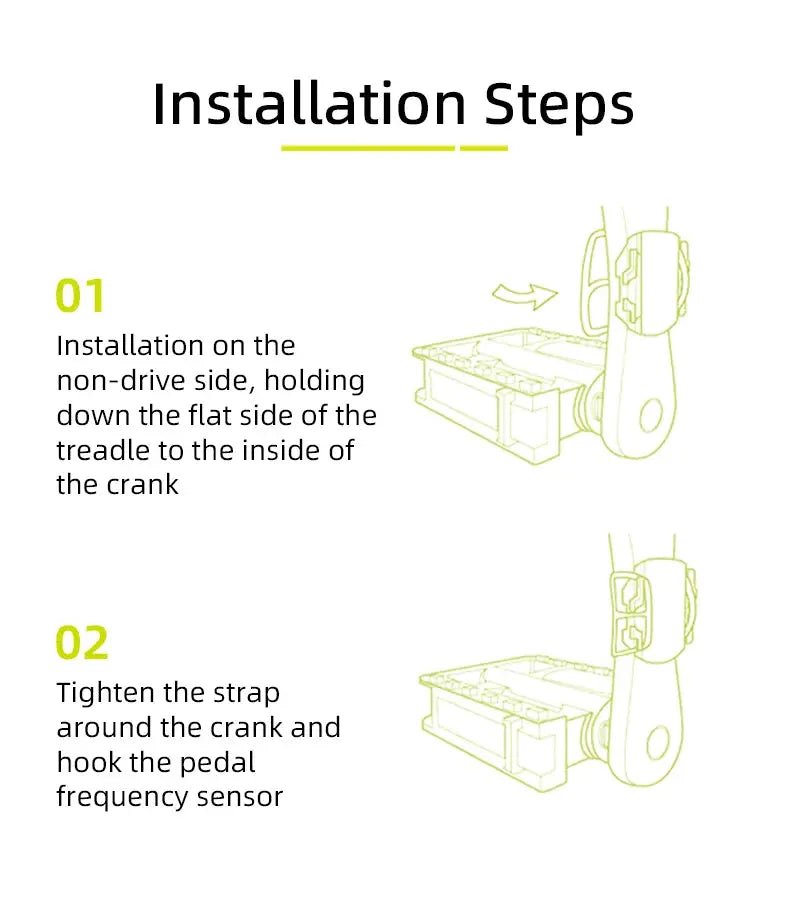 Installation Steps

01

Installation on the non-drive side, holding down the flat side of the treadle to the inside of the crank

02

Tighten the strap around the crank and hook the pedal frequency sensor