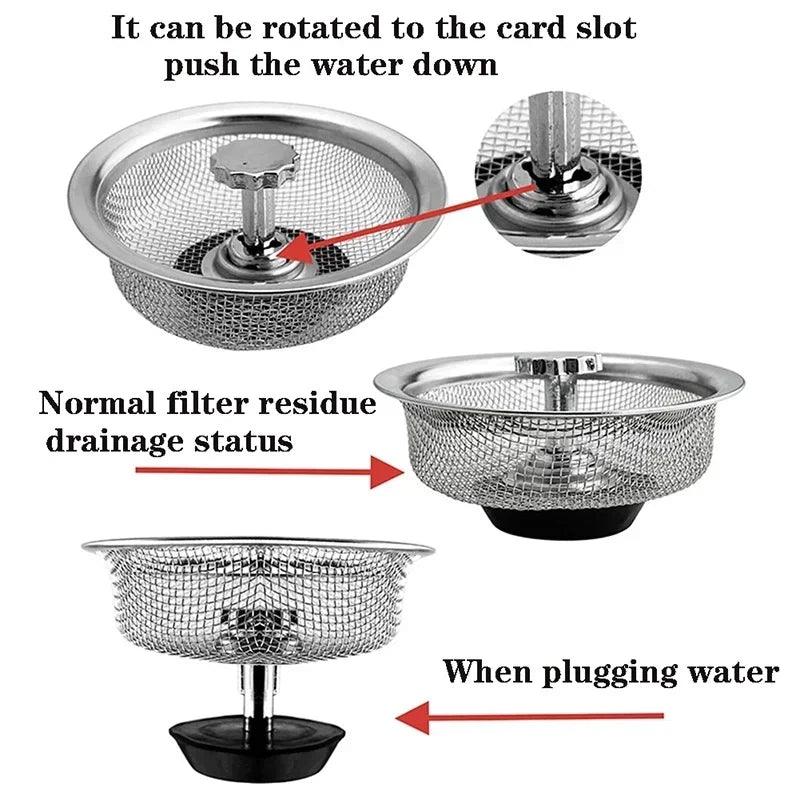 It can be rotated to the card slot push the water down

Normal filter residue drainage status

When plugging water