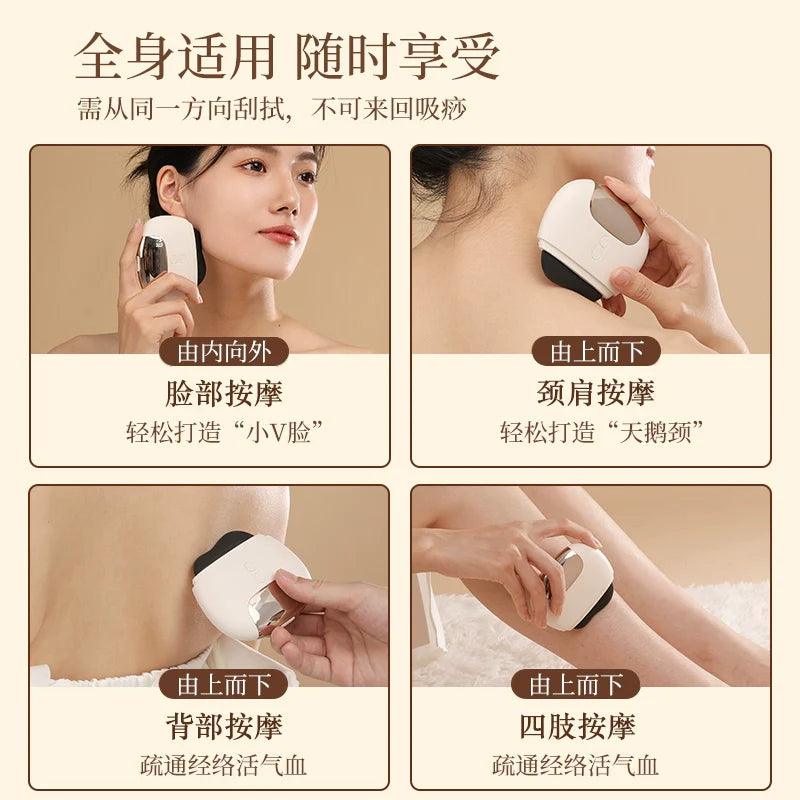 全身适用 随时享受

需从同一方向刮拭，不可来回吸痧

由内向外

脸部按摩

轻松打造“小V脸”

由上而下

颈肩按摩

轻松打造“天鹅颈”

由上而下

背部按摩

疏通经络活气血

由上而下

四肢按摩

疏通经络活气血