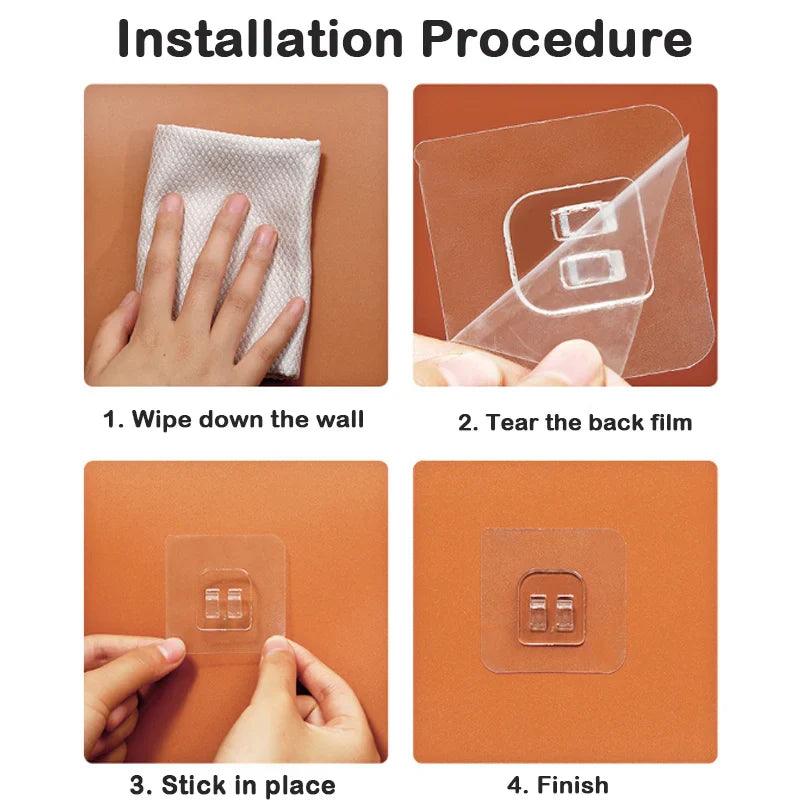 Installation Procedure

1. Wipe down the wall

2. Tear the back film

3. Stick in place

4. Finish