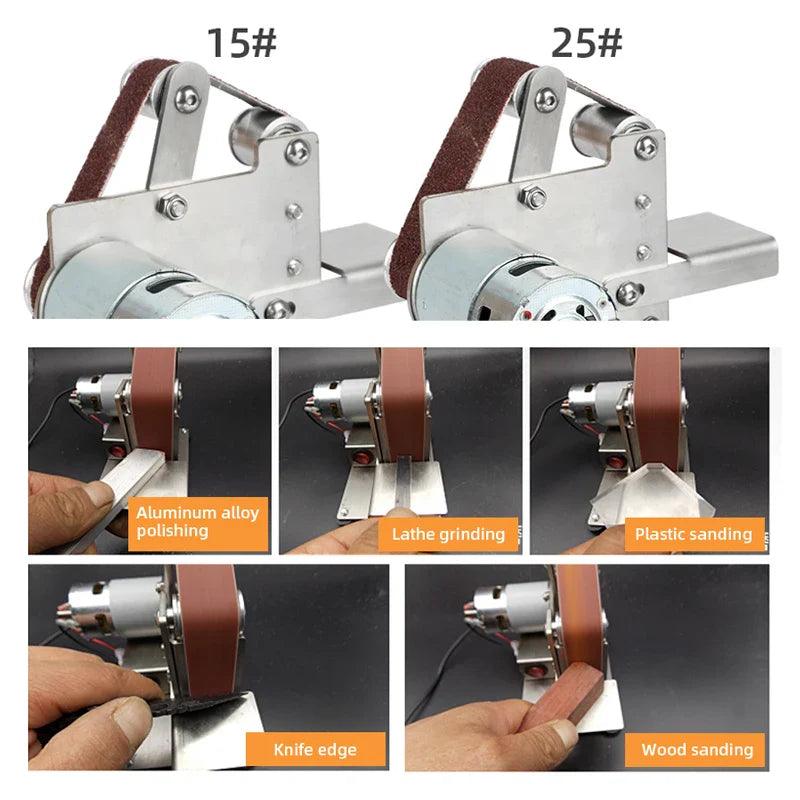 15#

25#

Aluminum alloy polishing

Lathe grinding

Plastic sanding

Knife edge

Wood sanding