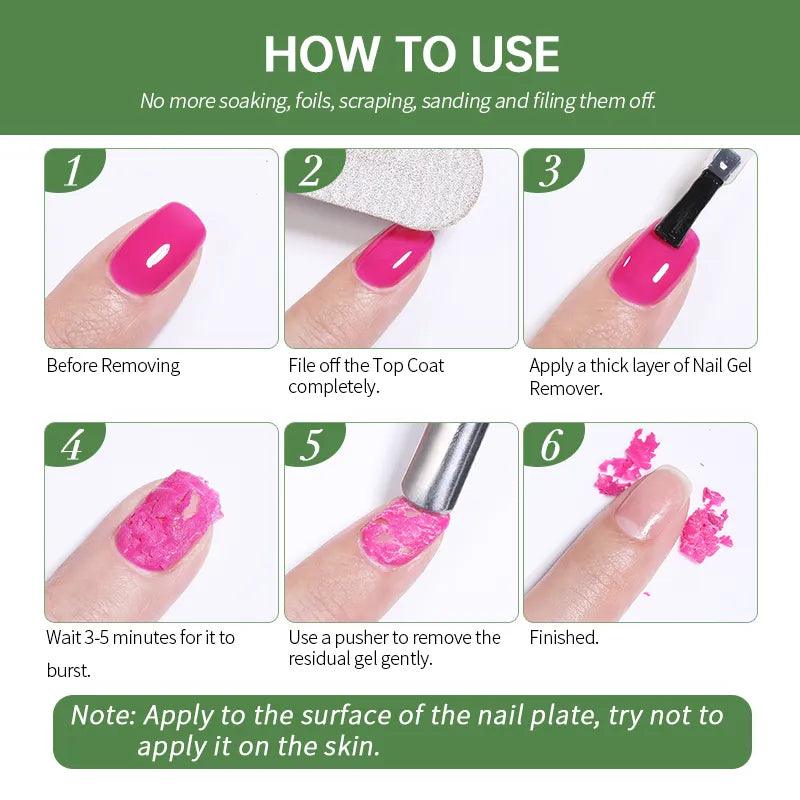 HOW TO USE

No more soaking, foils, scraping, sanding and filing them off.

1
Before Removing

2
File off the Top Coat completely.

3
Apply a thick layer of Nail Gel Remover.

4
Wait 3-5 minutes for it to burst.

5
Use a pusher to remove the residual gel gently.

6
Finished.

Note: Apply to the surface of the nail plate, try not to apply it on the skin.